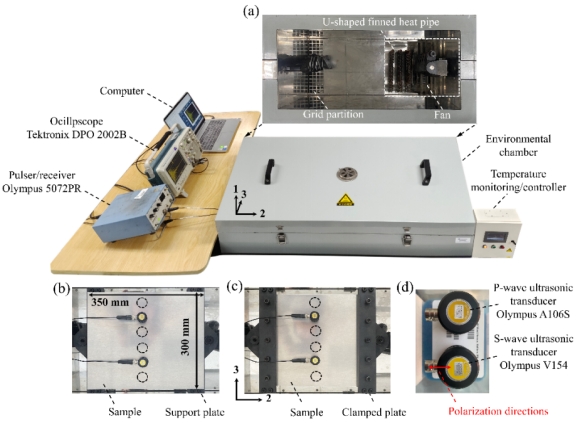 (a)

U-shaped finned heat pipe

Grid partition

Fan

Computer

Ocillpscope
Tektronix DPO 2002B

Pulser/receiver
Olympus 5072PR

Environmental chamber

Temperature monitoring/controller

1
3
2

(b)

350 mm

300 mm

Sample

Support plate

(c)

3
2

Sample

Clamped plate

(d)

P-wave ultrasonic transducer
Olympus A106S

S-wave ultrasonic transducer
Olympus V154

Polarization directions